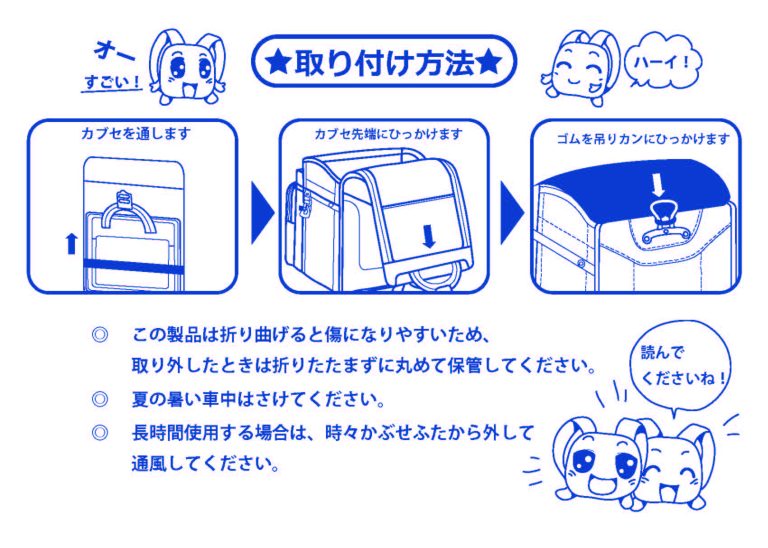 オー
すごい！

★取り付け方法★

ハーイ！

カブセを通します

カブセ先端にひっかけます

ゴムを吊りカンにひっかけます

◎ この製品は折り曲げると傷になりやすいため、取り外したときは折りたたまずに丸めて保管してください。

◎ 夏の暑い車中はさけてください。

◎ 長時間使用する場合は、時々かぶせふたから外して通風してください。

読んでくださいね！